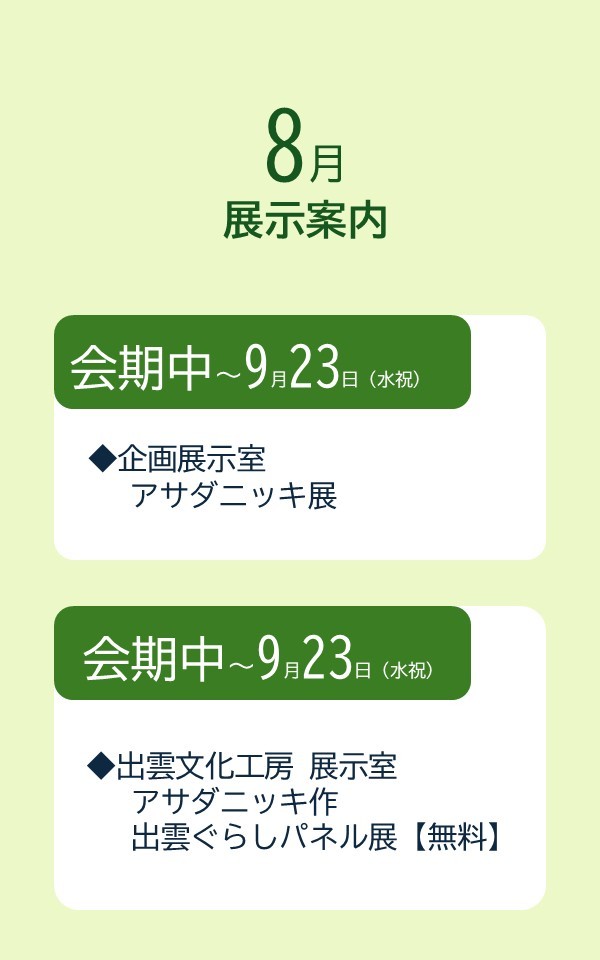 8月
展示案内

会期中~9月23日（水祝）

◆企画展示室
アサダニッキ展

会期中~9月23日（水祝）

◆出雲文化工房 展示室
アサダニッキ作
出雲ぐらしパネル展【無料】